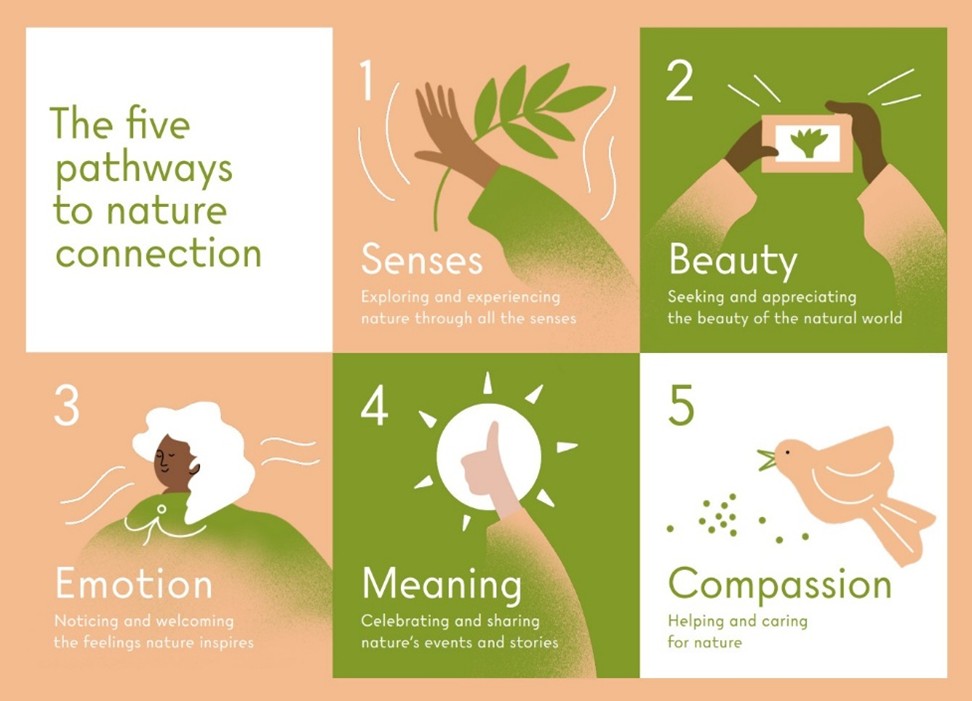 The five pathways to nature connection

1

Senses

Exploring and experiencing nature through all the senses

2

Beauty

Seeking and appreciating the beauty of the natural world

3

Emotion

Noticing and welcoming the feelings nature inspires

4

Meaning

Celebrating and sharing nature's events and stories

5

Compassion

Helping and caring for nature