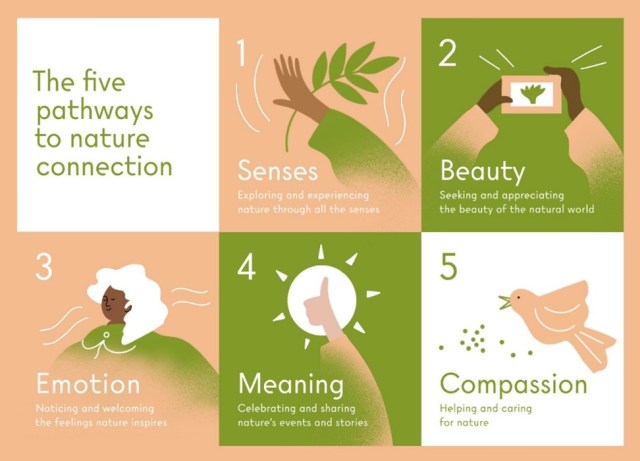 The five pathways to nature connection

1

Senses

Exploring and experiencing nature through all the senses

2

Beauty

Seeking and appreciating the beauty of the natural world

3

Emotion

Noticing and welcoming the feelings nature inspires

4

Meaning

Celebrating and sharing nature's events and stories

5

Compassion

Helping and caring for nature